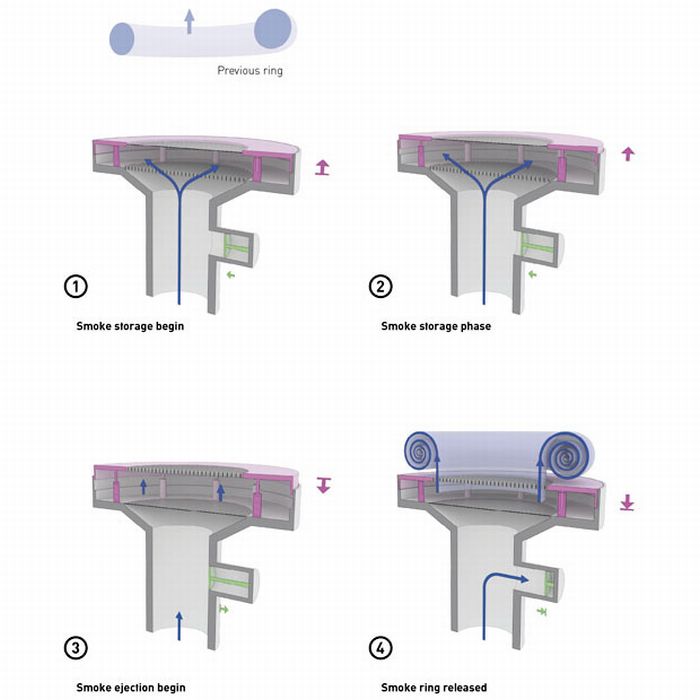 Previous ring

1

Smoke storage begin

2

Smoke storage phase

3

Smoke ejection begin

4

Smoke ring released