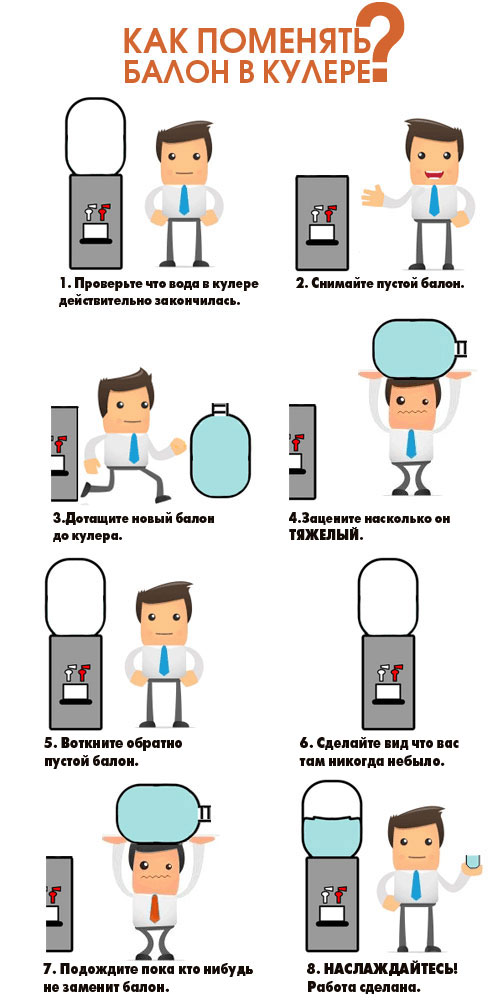 КАК ПОМЕНЯТЬ БАЛОН В КУЛЕРЕ?

1. Проверьте что вода в кулере действительно закончилась.

2. Снимайте пустой балон.

3.Дотащите новый балон до кулера.

4.Зацените насколько он ТЯЖЕЛЫЙ.

5. Воткните обратно пустой балон.

6. Сделайте вид что вас там никогда небыло.

7. Подождите пока кто нибудь не заменит балон.

8. НАСЛАЖДАЙТЕСЬ! Работа сделана.