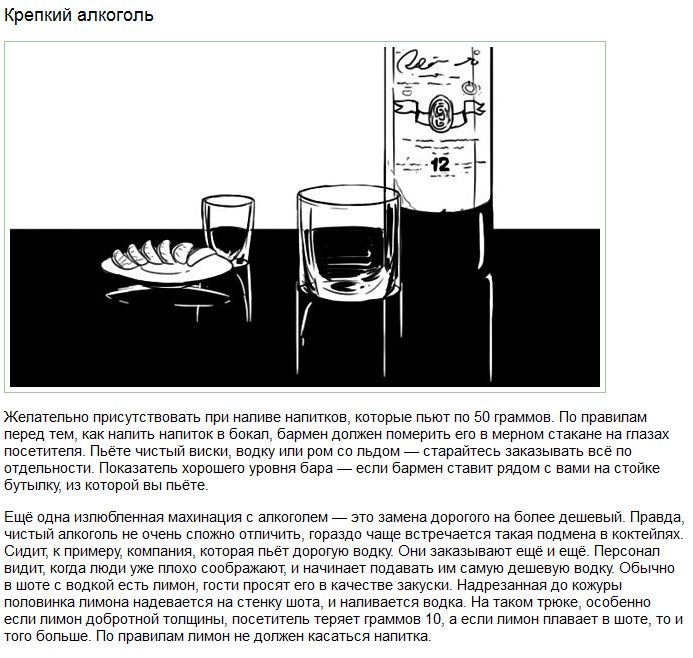 Крепкий алкоголь

12

Желательно присутствовать при наливе напитков, которые пьют по 50 граммов. По правилам перед тем, как налить напиток в бокал, бармен должен померить его в мерном стакане на глазах посетителя. Пьёте чистый виски, водку или ром со льдом — старайтесь заказывать всё по отдельности. Показатель хорошего уровня бара — если бармен ставит рядом с вами на стойке бутылку, из которой вы пьёте.

Ещё одна излюбленная махинация с алкоголем — это замена дорогого на более дешевый. Правда, чистый алкоголь не очень сложно отличить, гораздо чаще встречается такая подмена в коктейлях. Сидит, к примеру, компания, которая пьёт дорогую водку. Они заказывают ещё и ещё. Персонал видит, когда люди уже плохо соображают, и начинает подавать им самую дешевую водку. Обычно в шоте с водкой есть лимон, гости просят его в качестве закуски. Надрезанная до кожуры половинка лимона надевается на стенку шота, и наливается водка. На таком трюке, особенно если лимон добротной толщины, посетитель теряет граммов 10, а если лимон плавает в шоте, то и того больше. По правилам лимон не должен касаться напитка.