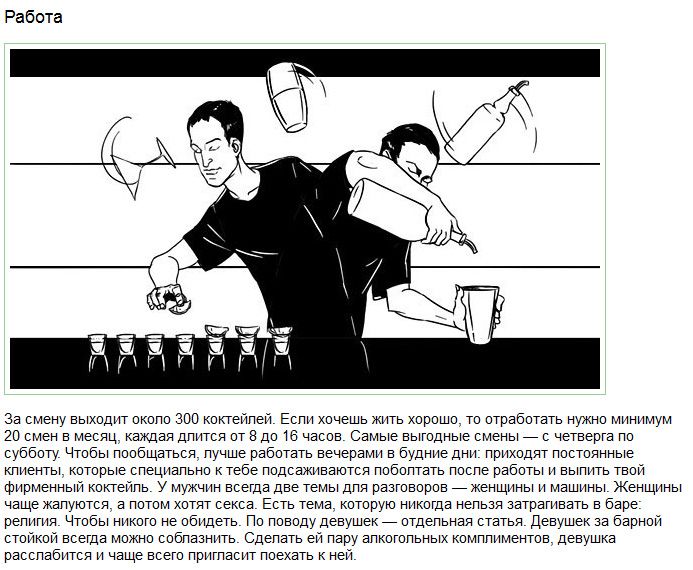 Работа

За смену выходит около 300 коктейлей. Если хочешь жить хорошо, то отработать нужно минимум 20 смен в месяц, каждая длится от 8 до 16 часов. Самые выгодные смены — с четверга по субботу. Чтобы пообщаться, лучше работать вечерами в будние дни: приходят постоянные клиенты, которые специально к тебе подсаживаются поболтать после работы и выпить твой фирменный коктейль. У мужчин всегда две темы для разговоров — женщины и машины. Женщины чаще жалуются, а потом хотят секса. Есть тема, которую никогда нельзя затрагивать в баре: религия. Чтобы никого не обидеть. По поводу девушек — отдельная статья. Девушек за барной стойкой всегда можно соблазнить. Сделать ей пару алкогольных комплиментов, девушка расслабится и чаще всего пригласит поехать к ней.