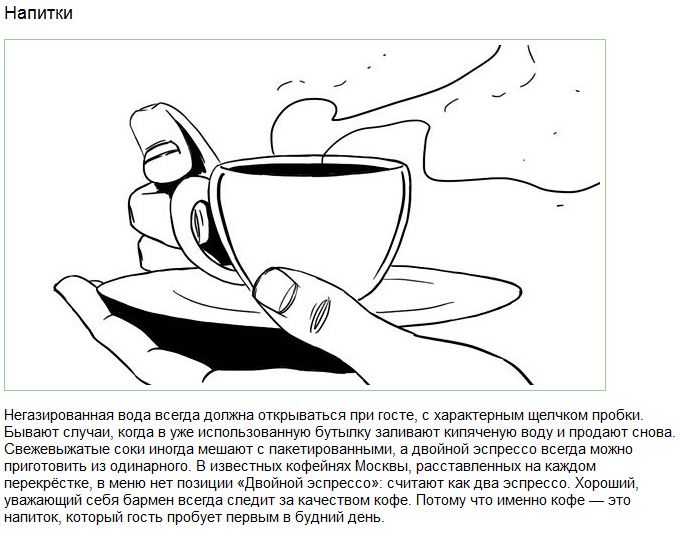 Напитки

Негазированная вода всегда должна открываться при госте, с характерным щелчком пробки. Бывают случаи, когда в уже использованную бутылку заливают кипяченую воду и продают снова. Свежевыжатые соки иногда мешают с пакетированными, а двойной эспрессо всегда можно приготовить из одинарного. В известных кофейнях Москвы, расставленных на каждом перекрёстке, в меню нет позиции «Двойной эспрессо»: считают как два эспрессо. Хороший, уважающий себя бармен всегда следит за качеством кофе. Потому что именно кофе — это напиток, который гость пробует первым в будний день.