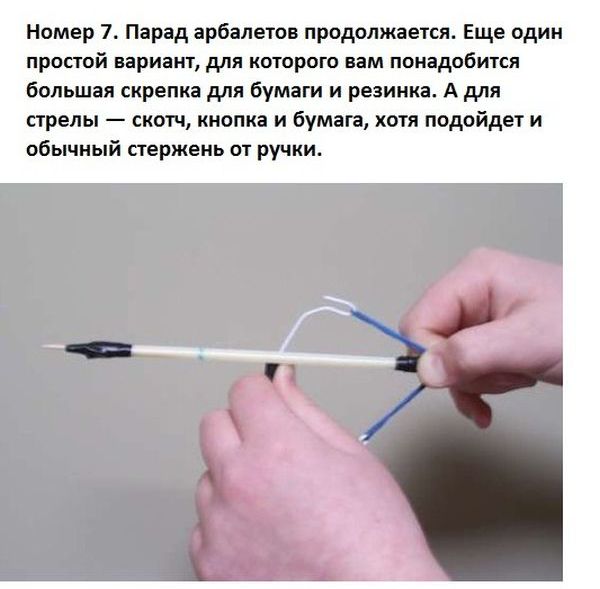 Номер 7. Парад арбалетов продолжается. Еще один простой вариант, для которого вам понадобится большая скрепка для бумаги и резинка. А для стрелы — скотч, кнопка и бумага, хотя подойдет и обычный стержень от ручки.