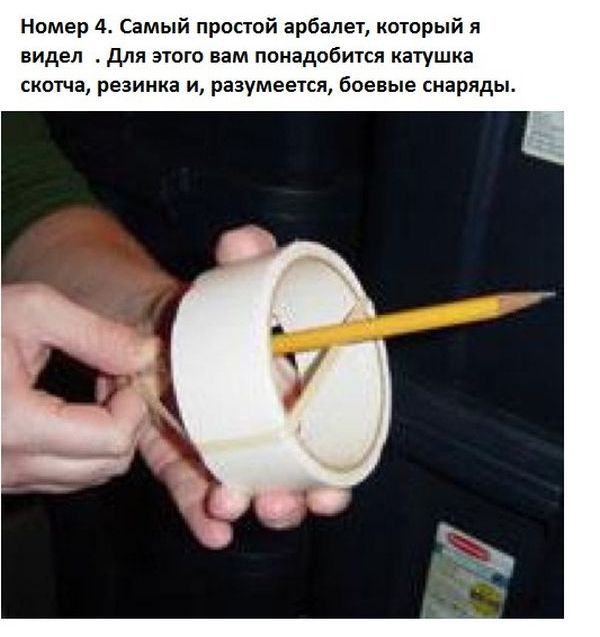 Номер 4. Самый простой арбалет, который я видел . Для этого вам понадобится катушка скотча, резинка и, разумеется, боевые снаряды.