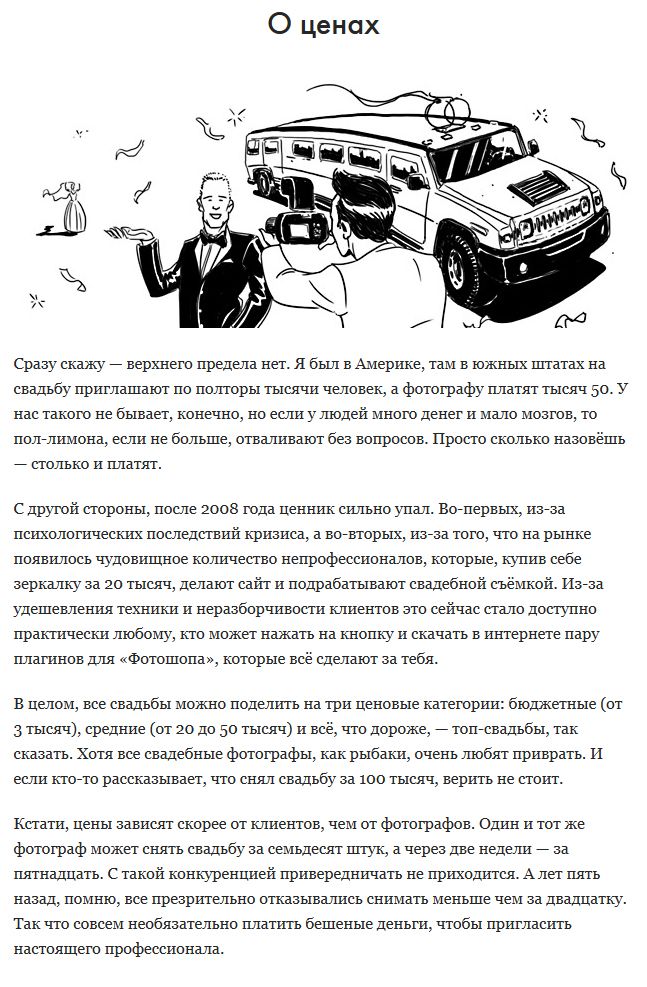 О ценах

Сразу скажу — верхнего предела нет. Я был в Америке, там в южных штатах на свадьбу приглашают по полторы тысячи человек, а фотографу платят тысяч 50. У нас такого не бывает, конечно, но если у людей много денег и мало мозгов, то пол-лимона, если не больше, отваливают без вопросов. Просто сколько назовёшь — столько и платят.

С другой стороны, после 2008 года ценник сильно упал. Во-первых, из-за психологических последствий кризиса, а во-вторых, из-за того, что на рынке появилось чудовищное количество непрофессионалов, которые, купив себе зеркалку за 20 тысяч, делают сайт и подрабатывают свадебной съёмкой. Из-за удешевления техники и неразборчивости клиентов это сейчас стало доступно практически любому, кто может нажать на кнопку и скачать в интернете пару плагинов для «Фотошопа», которые всё сделают за тебя.

В целом, все свадьбы можно поделить на три ценовые категории: бюджетные (от 3 тысяч), средние (от 20 до 50 тысяч) и всё, что дороже, — топ-свадьбы, так сказать. Хотя все свадебные фотографы, как рыбаки, очень любят приврать. И если кто-то рассказывает, что снял свадьбу за 100 тысяч, верить не стоит.

Кстати, цены зависят скорее от клиентов, чем от фотографов. Один и тот же фотограф может снять свадьбу за семьдесят штук, а через две недели — за пятнадцать. С такой конкуренцией привередничать не приходится. А лет пять назад, помню, все презрительно отказывались снимать меньше чем за двадцатку. Так что совсем необязательно платить бешеные деньги, чтобы пригласить настоящего профессионала.