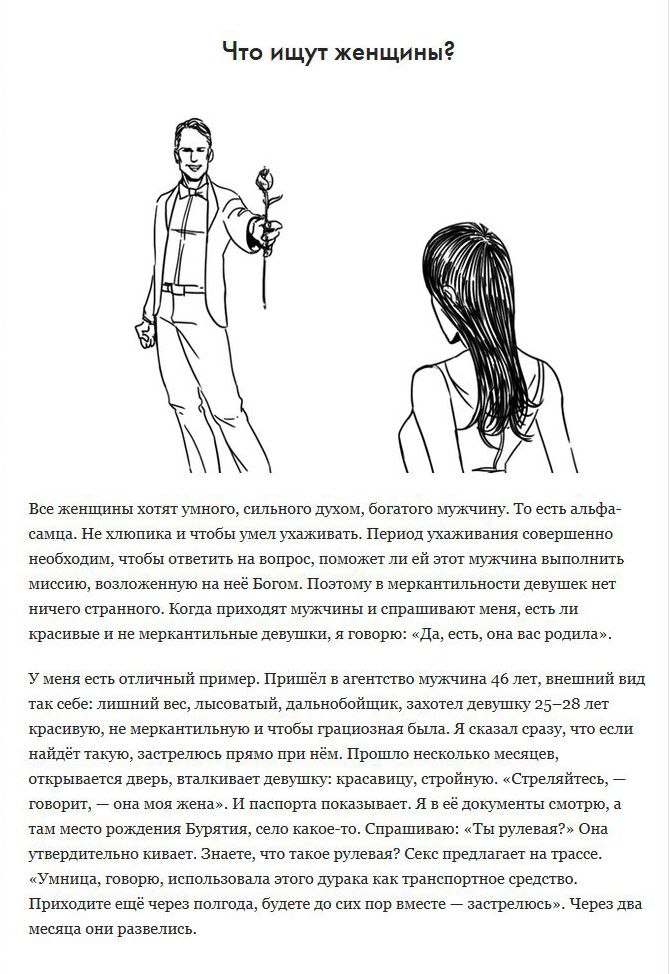 Что ищут женщины?

Все женщины хотят умного, сильного духом, богатого мужчину. То есть альфа-самца. Не хлюпика и чтобы умел ухаживать. Период ухаживания совершенно необходим, чтобы ответить на вопрос, поможет ли ей этот мужчина выполнить миссию, возложенную на неё Богом. Поэтому в меркантильности девушек нет ничего странного. Когда приходят мужчины и спрашивают меня, есть ли красивые и не меркантильные девушки, я говорю: «Да, есть, она вас родила».

У меня есть отличный пример. Пришёл в агентство мужчина 46 лет, внешний вид так себе: лишний вес, лысоватый, дальнобойщик, захотел девушку 25–28 лет красивую, не меркантильную и чтобы грациозная была. Я сказал сразу, что если найдёт такую, застрелюсь прямо при нём. Прошло несколько месяцев, открывается дверь, вталкивает девушку: красавицу, стройную. «Стреляйтесь, — говорит, — она моя жена». И паспорта показывает. Я в её документы смотрю, а там место рождения Бурятия, село какое-то. Спрашиваю: «Ты рулевая?» Она утвердительно кивает. Знаете, что такое рулевая? Секс предлагает на трассе. «Умница, говорю, использовала этого дурака как транспортное средство. Приходите ещё через полгода, будете до сих пор вместе — застрелюсь». Через два месяца они развелись.