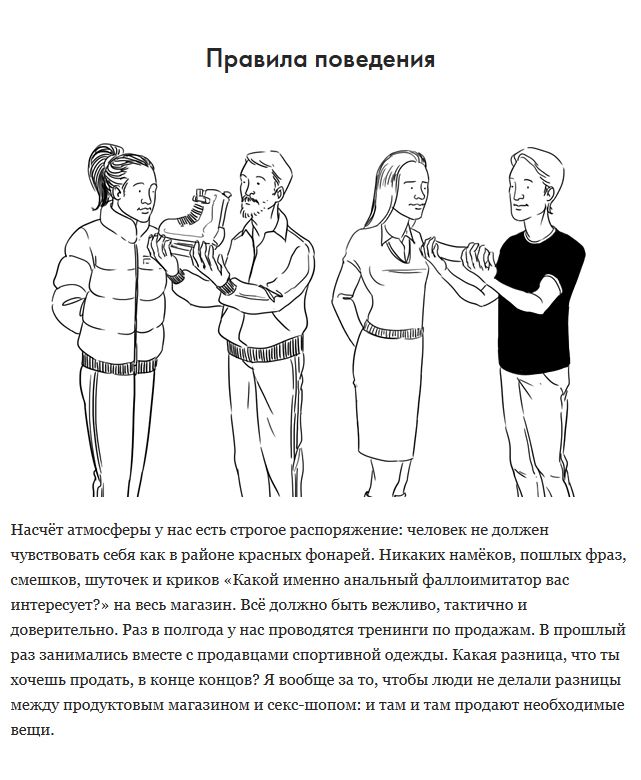 Правила поведения

Насчёт атмосферы у нас есть строгое распоряжение: человек не должен чувствовать себя как в районе красных фонарей. Никаких намёков, пошлых фраз, смешков, шуточек и криков «Какой именно анальный фаллоимитатор вас интересует?» на весь магазин. Всё должно быть вежливо, тактично и доверительно. Раз в полгода у нас проводятся тренинги по продажам. В прошлый раз занимались вместе с продавцами спортивной одежды. Какая разница, что ты хочешь продать, в конце концов? Я вообще за то, чтобы люди не делали разницы между продуктовым магазином и секс-шопом: и там и там продают необходимые вещи.