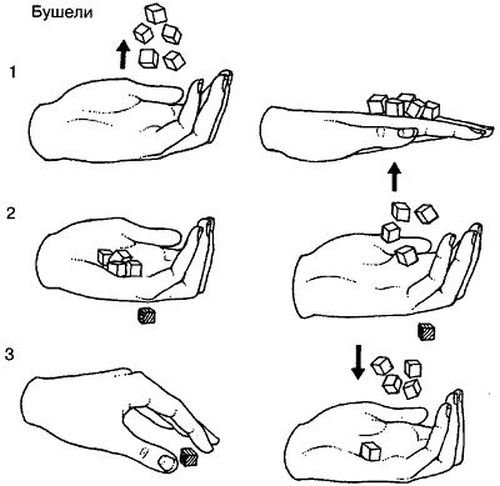 Бушели

1

2

3