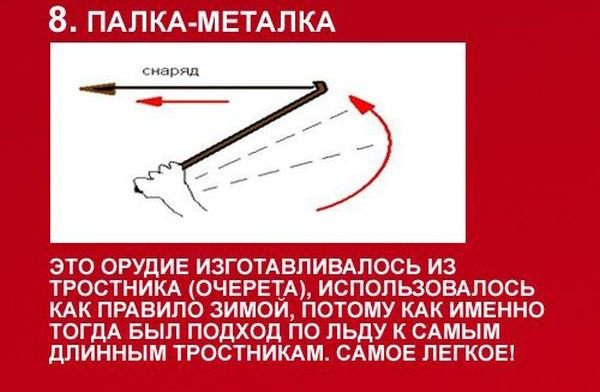 8. ПАЛКА-МЕТАЛКА

снаряд

ЭТО ОРУДИЕ ИЗГОТАВЛИВАЛОСЬ ИЗ ТРОСТНИКА (ОЧЕРЕТА), ИСПОЛЬЗОВАЛОСЬ КАК ПРАВИЛО ЗИМОЙ, ПОТОМУ КАК ИМЕННО ТОГДА БЫЛ ПОДХОД ПО ЛЬДУ К САМЫМ ДЛИННЫМ ТРОСТНИКАМ. САМОЕ ЛЕГКОЕ!