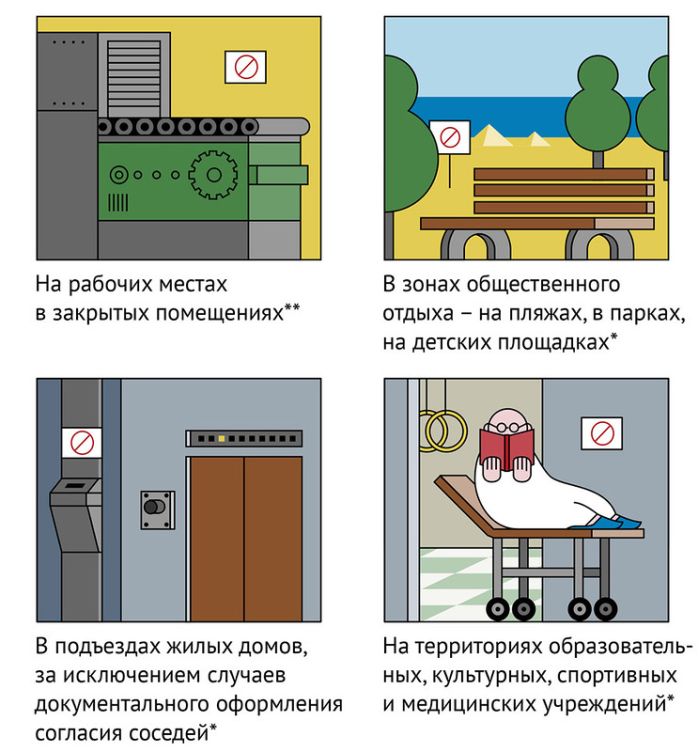 На рабочих местах в закрытых помещениях**

В зонах общественного отдыха – на пляжах, в парках, на детских площадках*

В подъездах жилых домов, за исключением случаев документального оформления согласия соседей*

На территориях образовательных, культурных, спортивных и медицинских учреждений*