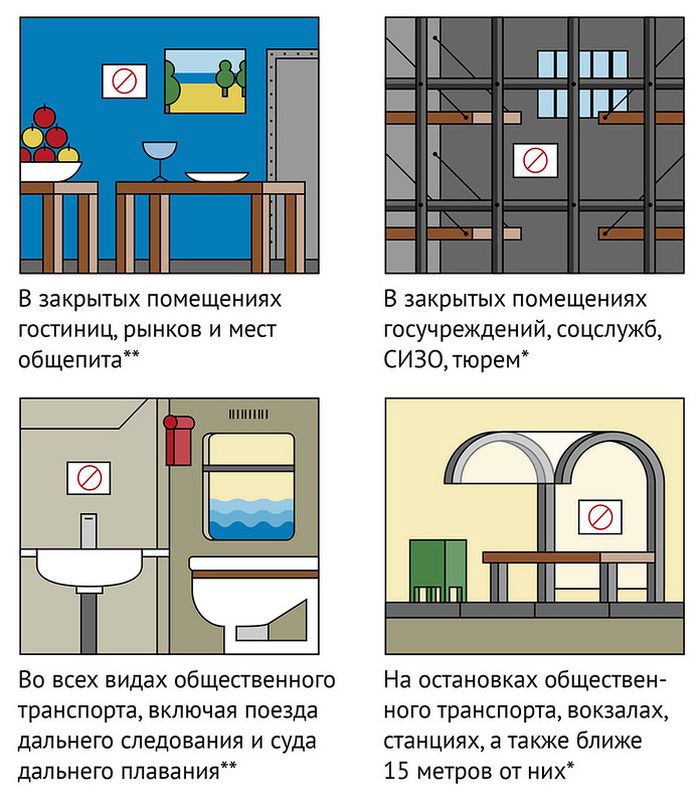 В закрытых помещениях гостиниц, рынков и мест общепита**

В закрытых помещениях госучреждений, соцслужб, СИЗО, тюрем*

Во всех видах общественного транспорта, включая поезда дальнего следования и суда дальнего плавания**

На остановках общественного транспорта, вокзалах, станциях, а также ближе 15 метров от них*