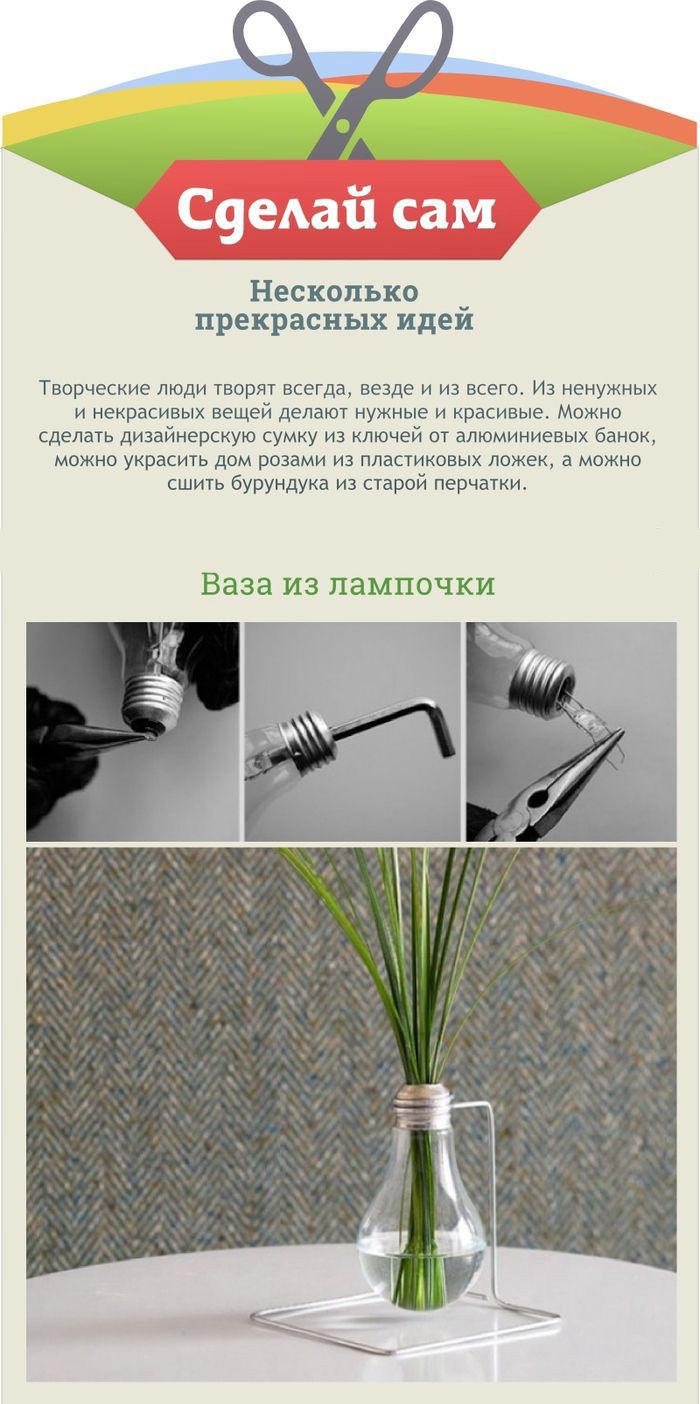 Сделай сам

Несколько прекрасных идей

Творческие люди творят всегда, везде и из всего. Из ненужных и некрасивых вещей делают нужные и красивые. Можно сделать дизайнерскую сумку из ключей от алюминиевых банок, можно украсить дом розами из пластиковых ложек, а можно сшить бурундука из старой перчатки.

Ваза из лампочки