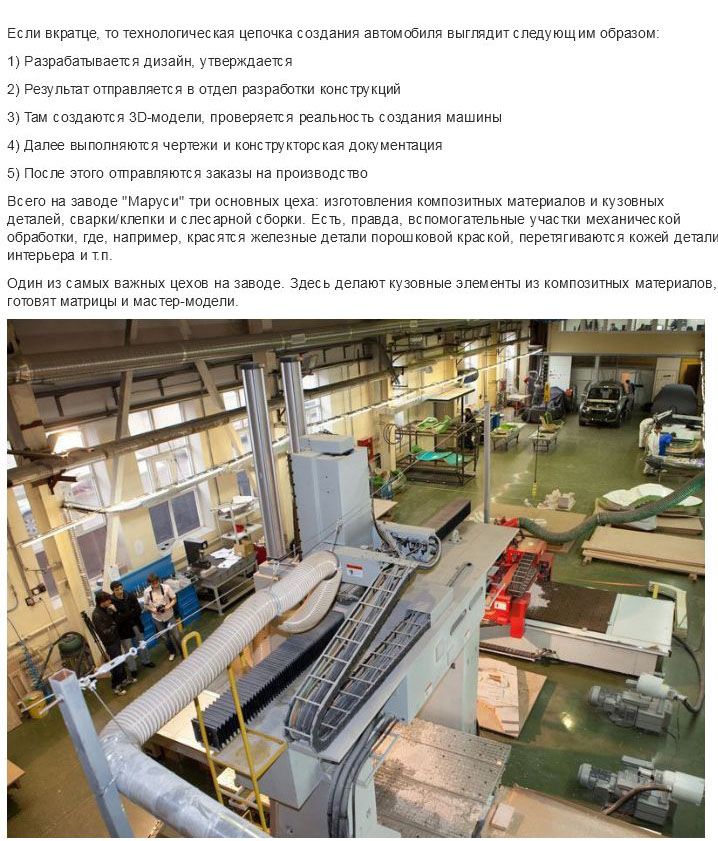 Если вкратце, то технологическая цепочка создания автомобиля выглядит следующим образом:

1) Разрабатывается дизайн, утверждается

2) Результат отправляется в отдел разработки конструкций

3) Там создаются 3D-модели, проверяется реальность создания машины

4) Далее выполняются чертежи и конструкторская документация

5) После этого отправляются заказы на производство

Всего на заводе "Маруси" три основных цеха: изготовления композитных материалов и кузовных деталей, сварки/клепки и слесарной сборки. Есть, правда, вспомогательные участки механической обработки, где, например, красятся железные детали порошковой краской, перетягиваются кожей детали интерьера и т.п.

Один из самых важных цехов на заводе. Здесь делают кузовные элементы из композитных материалов, готовят матрицы и мастер-модели.