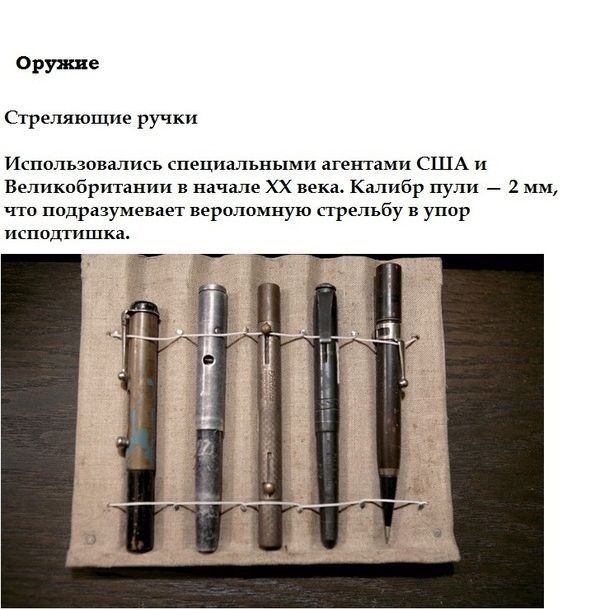 Оружие

Стреляющие ручки

Использовались специальными агентами США и Великобритании в начале XX века. Калибр пули — 2 мм, что подразумевает вероломную стрельбу в упор исподтишка.