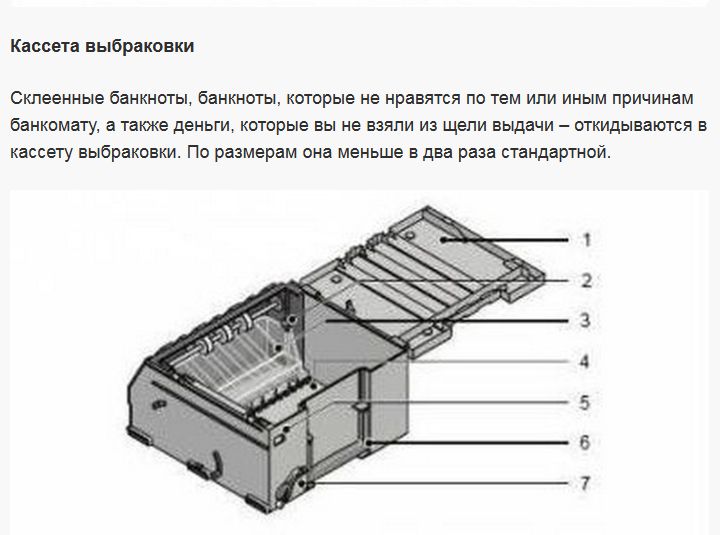 Кассета выбраковки

Склеенные банкноты, банкноты, которые не нравятся по тем или иным причинам банкомату, а также деньги, которые вы не взяли из щели выдачи – откидываются в кассету выбраковки. По размерам она меньше в два раза стандартной.

1
2
3
4
5
6
7