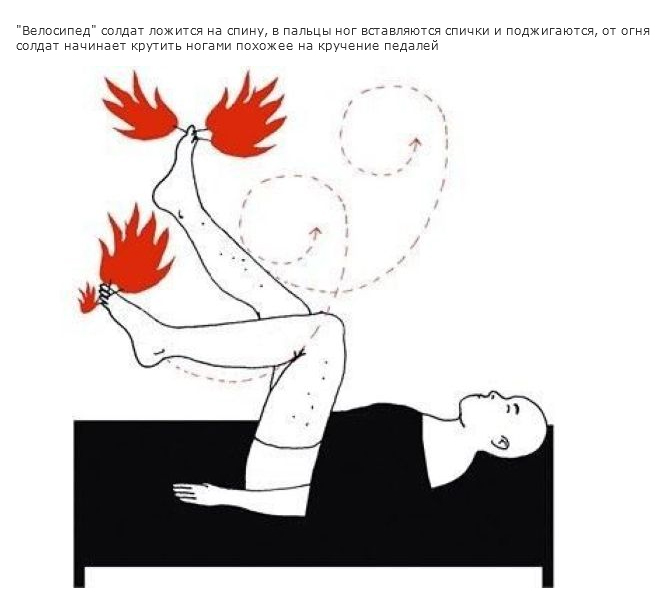 "Велосипед" солдат ложится на спину, в пальцы ног вставляются спички и поджигаются, от огня солдат начинает крутить ногами похожее на кручение педалей