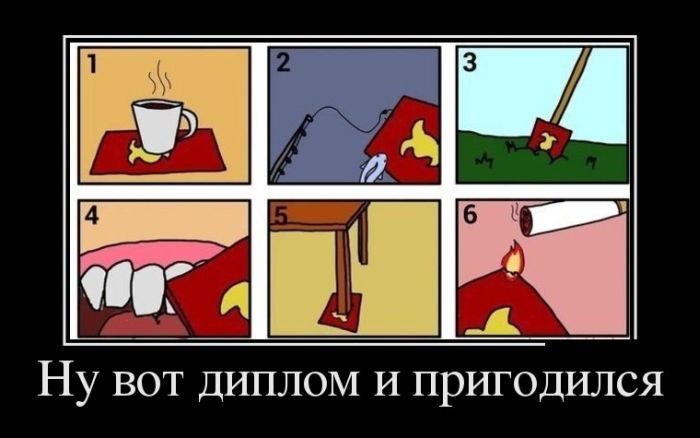 1

2

3

4

5

6

Ну вот диплом и пригодился