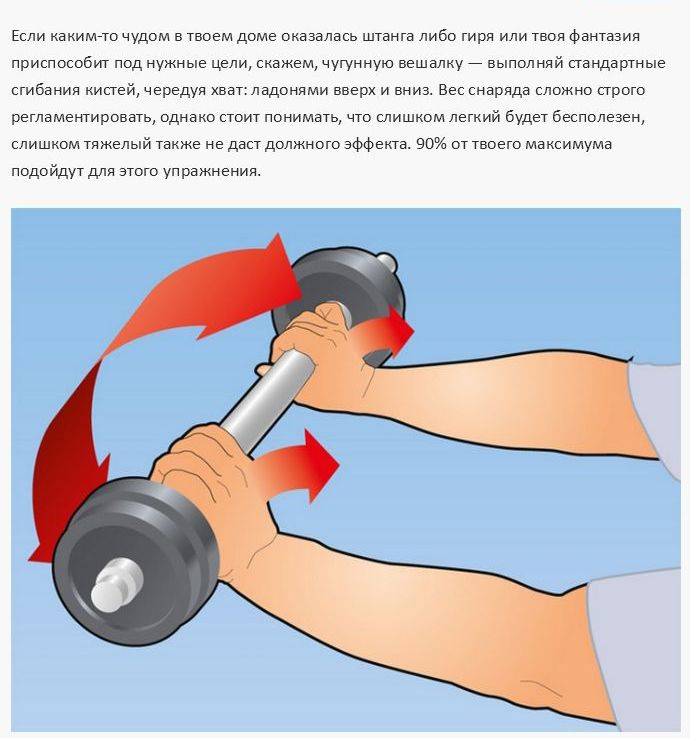 Если каким-то чудом в твоем доме оказалась штанга либо гиря или твоя фантазия приспособит под нужные цели, скажем, чугунную вешалку — выполняй стандартные сгибания кистей, чередуя хват: ладонями вверх и вниз. Вес снаряда сложно строго регламентировать, однако стоит понимать, что слишком легкий будет бесполезен, слишком тяжелый также не даст должного эффекта. 90% от твоего максимума подойдут для этого упражнения.