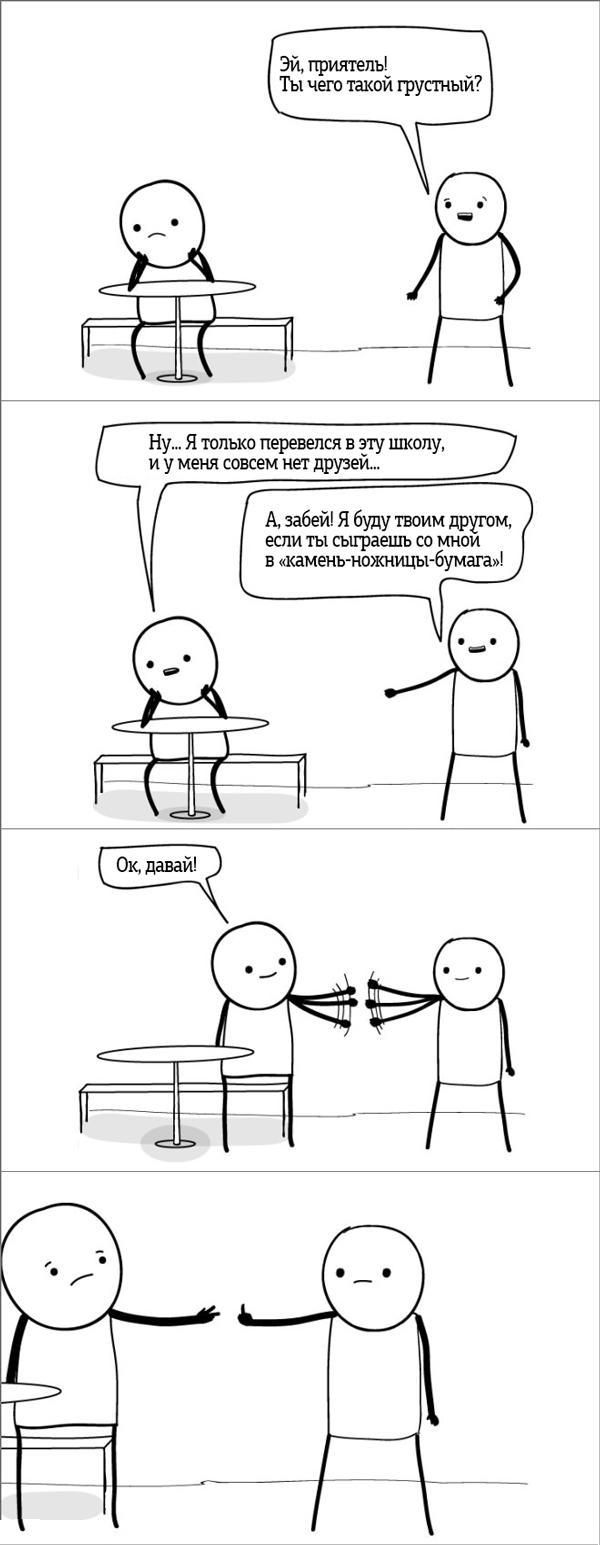 Эй, приятель!
Ты чего такой грустный?

Ну... Я только перевелся в эту школу, и у меня совсем нет друзей...

А, забей! Я буду твоим другом, если ты сыграешь со мной в «камень-ножницы-бумага»!

Ок, давай!