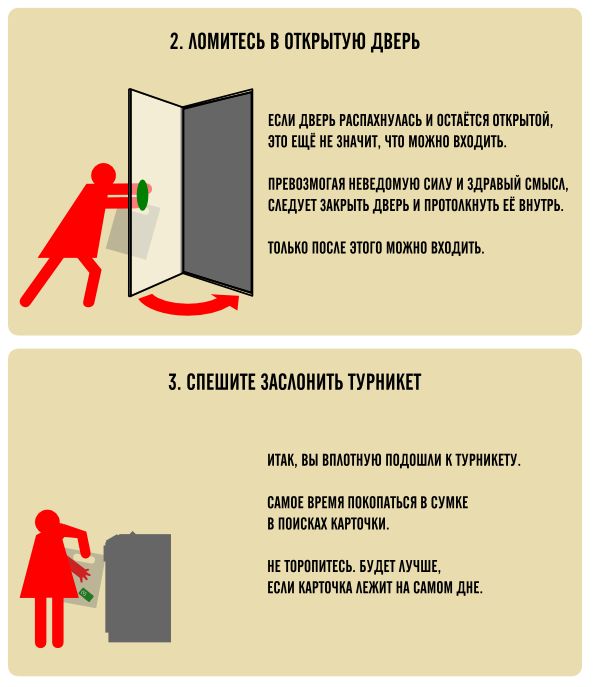 2. ЛОМИТЕСЬ В ОТКРЫТУЮ ДВЕРЬ

ЕСЛИ ДВЕРЬ РАСПАХНУЛАСЬ И ОСТАЁТСЯ ОТКРЫТОЙ, ЭТО ЕЩЁ НЕ ЗНАЧИТ, ЧТО МОЖНО ВХОДИТЬ.

ПРЕВОЗМОГАЯ НЕВЕДОМУЮ СИЛУ И ЗДРАВЫЙ СМЫСЛ, СЛЕДУЕТ ЗАКРЫТЬ ДВЕРЬ И ПРОТОЛКНУТЬ ЕЁ ВНУТРЬ.

ТОЛЬКО ПОСЛЕ ЭТОГО МОЖНО ВХОДИТЬ.

3. СПЕШИТЕ ЗАСЛОНИТЬ ТУРНИКЕТ

ИТАК, ВЫ ВПЛОТНУЮ ПОДОШЛИ К ТУРНИКЕТУ.

САМОЕ ВРЕМЯ ПОКОПАТЬСЯ В СУМКЕ В ПОИСКАХ КАРТОЧКИ.

НЕ ТОРОПИТЕСЬ. БУДЕТ ЛУЧШЕ, ЕСЛИ КАРТОЧКА ЛЕЖИТ НА САМОМ ДНЕ.