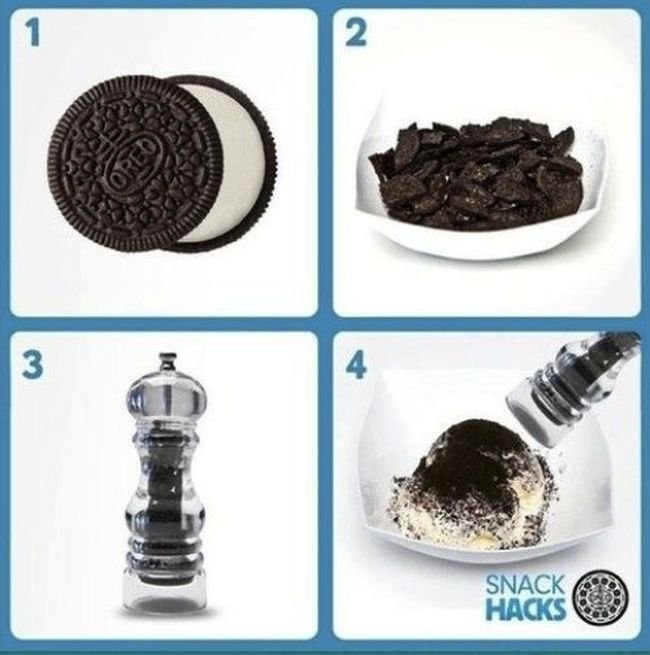 1

OREO

2

3

4

SNACK HACKS