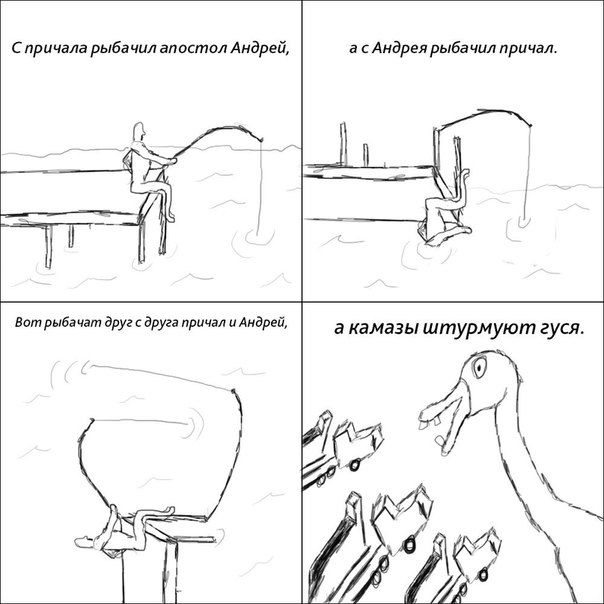 С причала рыбачил апостол Андрей,

а с Андрея рыбачил причал.

Вот рыбачат друг с друга причал и Андрей,

а камазы штурмуют гуся.