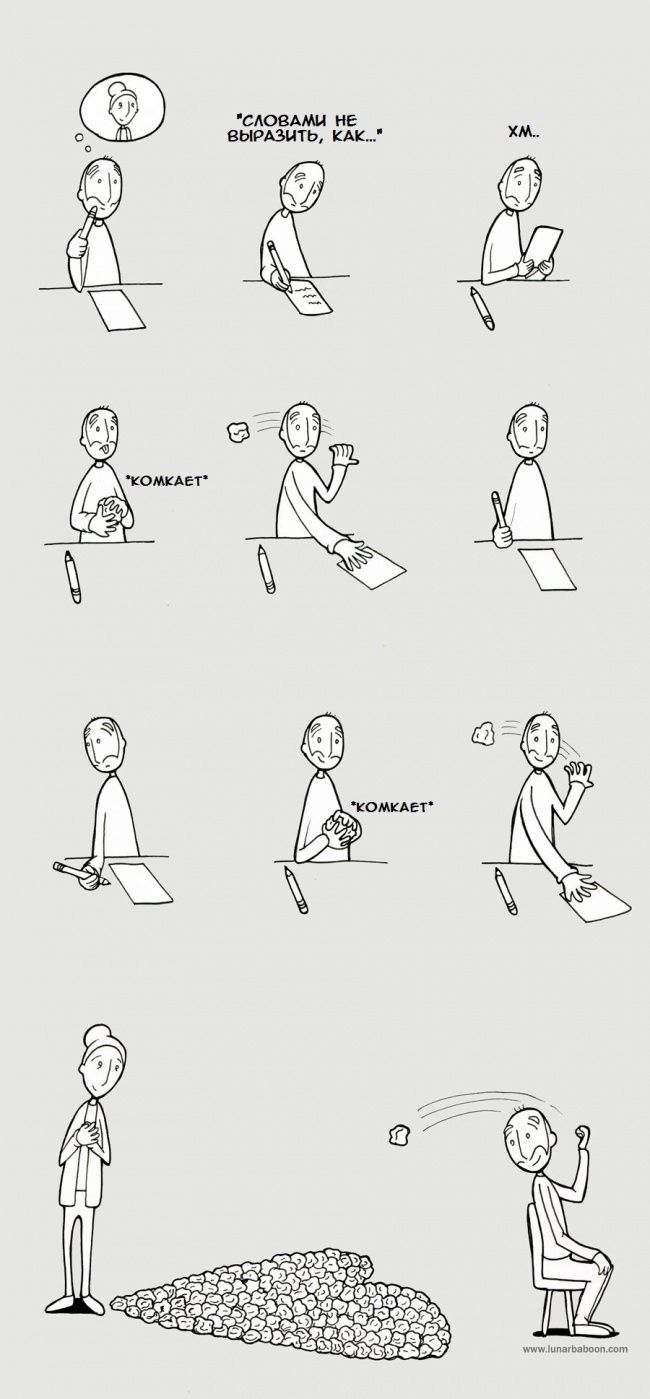 "СЛОВАМИ НЕ ВЫРАЗИТЬ, КАК..."

ХМ..

*КОМКАЕТ*

*КОМКАЕТ*

www.lunarbaboon.com