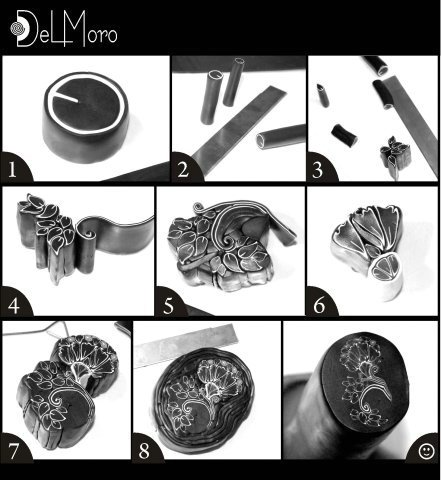 DelMoro

1

2

3

4

5

6

7

8

☺