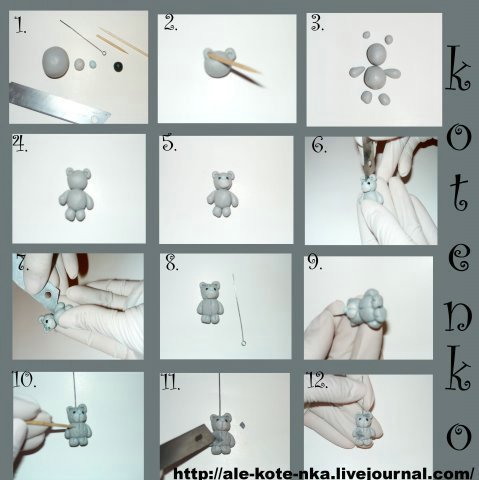 1.

2.

3.

4.

5.

6.

7.

8.

9.

10.

11.

12.

kotenko

http://ale-kote-nka.livejournal.com/