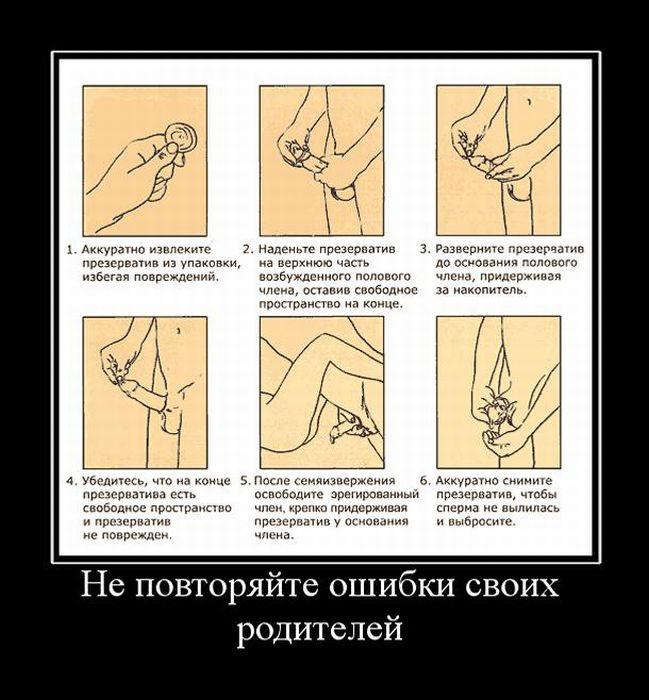 1. Аккуратно извлеките презерватив из упаковки, избегая повреждений.

2. Наденьте презерватив на верхнюю часть возбужденного полового члена, оставив свободное пространство на конце.

3. Разверните презерватив до основания полового члена, придерживая за накопитель.

4. Убедитесь, что на конце презерватива есть свободное пространство и презерватив не поврежден.

5. После семяизвержения освободите эрегированный член, крепко придерживая презерватив у основания члена.

6. Аккуратно снимите презерватив, чтобы сперма не вылилась и выбросите.

Не повторяйте ошибки своих родителей