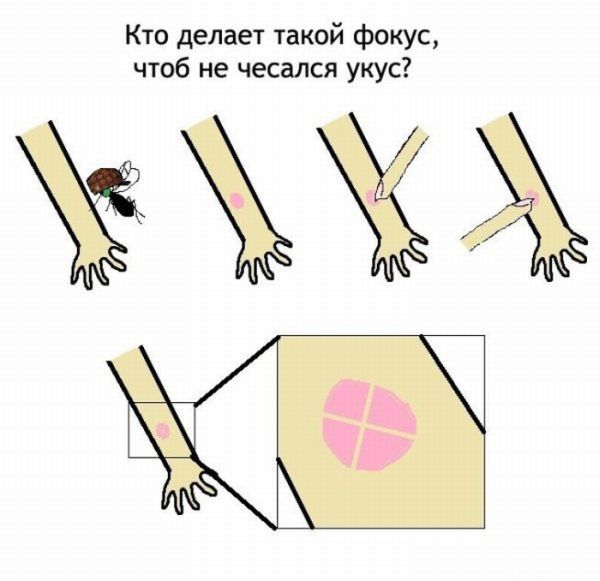 Кто делает такой фокус,
чтоб не чесался укус?