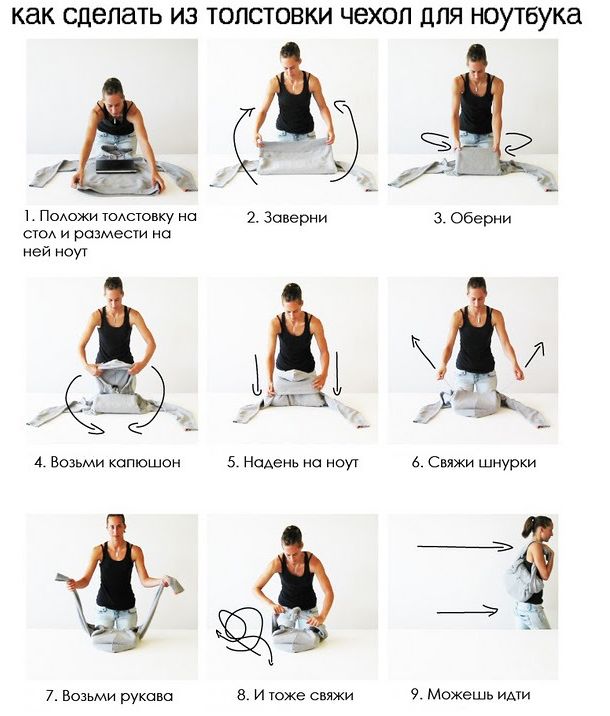 как сделать из толстовки чехол для ноутбука

1. Положи толстовку на стол и размести на ней ноут

2. Заверни

3. Оберни

4. Возьми капюшон

5. Надень на ноут

6. Свяжи шнурки

7. Возьми рукава

8. И тоже свяжи

9. Можешь идти