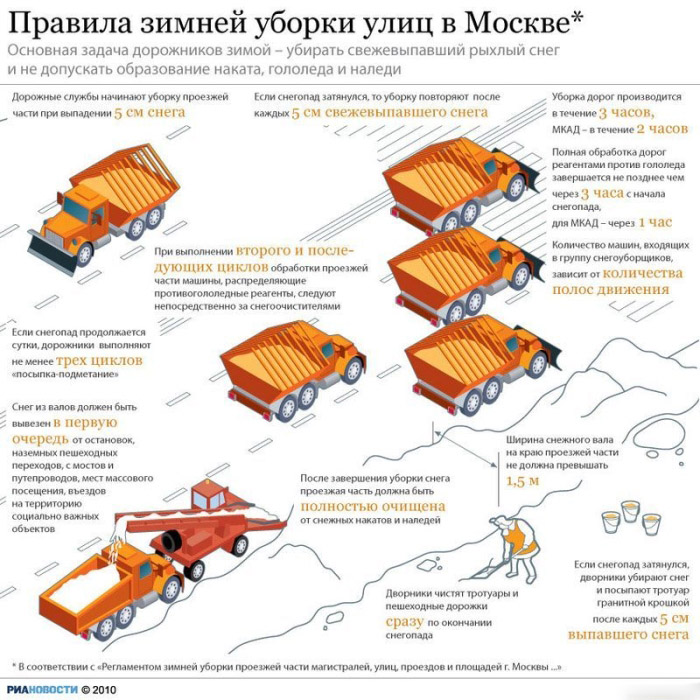 Правила зимней уборки улиц в Москве*
Основная задача дорожников зимой – убирать свежевыпавший рыхлый снег и не допускать образование наката, гололеда и наледи

Дорожные службы начинают уборку проезжей части при выпадении 5 см снега

Если снегопад затянулся, то уборку повторяют после каждых 5 см свежевыпавшего снега

Уборка дорог производится в течение 3 часов, МКАД – в течение 2 часов

Полная обработка дорог реагентами против гололеда завершается не позднее чем через 3 часа с начала снегопада, для МКАД – через 1 час

Количество машин, входящих в группу снегоуборщиков, зависит от количества полос движения

При выполнении второго и последующих циклов обработки проезжей части машины, распределяющие противогололедные реагенты, следуют непосредственно за снегоочистителями

Если снегопад продолжается сутки, дорожники выполняют не менее трех циклов «посыпка-подметание»

Снег из валов должен быть вывезен в первую очередь от остановок, наземных пешеходных переходов, с мостов и путепроводов, мест массового посещения, въездов на территорию социально важных объектов

Ширина снежного вала на краю проезжей части не должна превышать 1,5 м

После завершения уборки снега проезжая часть должна быть полностью очищена от снежных накатов и наледей

Дворники чистят тротуары и пешеходные дорожки сразу по окончании снегопада

Если снегопад затянулся, дворники убирают снег и посыпают тротуар гранитной крошкой после каждых 5 см выпавшего снега

* В соответствии с «Регламентом зимней уборки проезжей части магистралей, улиц, проездов и площадей г. Москвы ...»

РИАНОВОСТИ © 2010