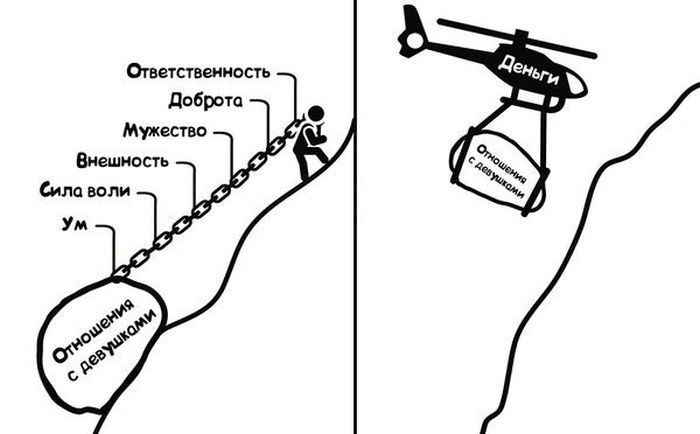 Ответственность
Доброта
Мужество
Внешность
Сила воли
Ум
Отношения с девушками

Деньги
Отношения с девушками