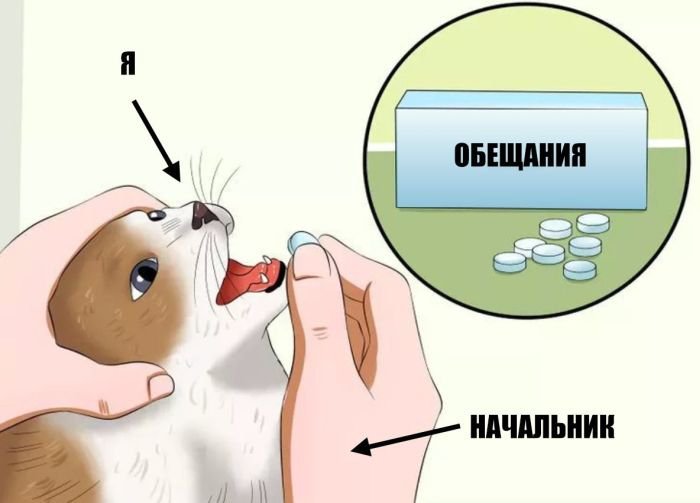 Я

ОБЕЩАНИЯ

НАЧАЛЬНИК