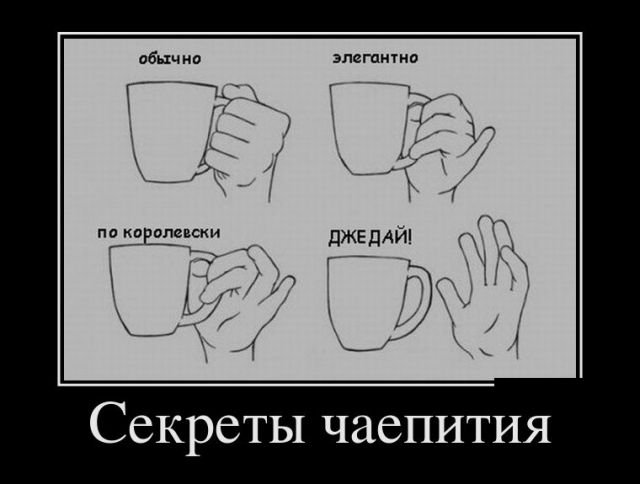 обычно

элегантно

по королевски

ДЖЕДАЙ!

Секреты чаепития