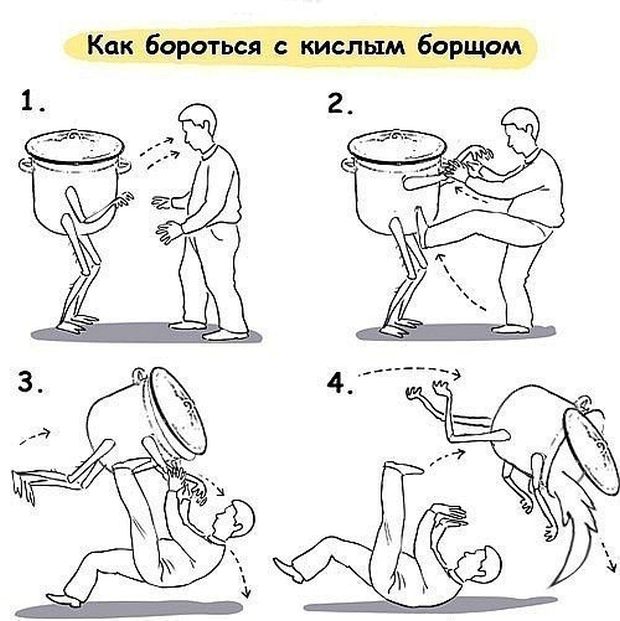 Как бороться с кислым борщом

1.

2.

3.

4.