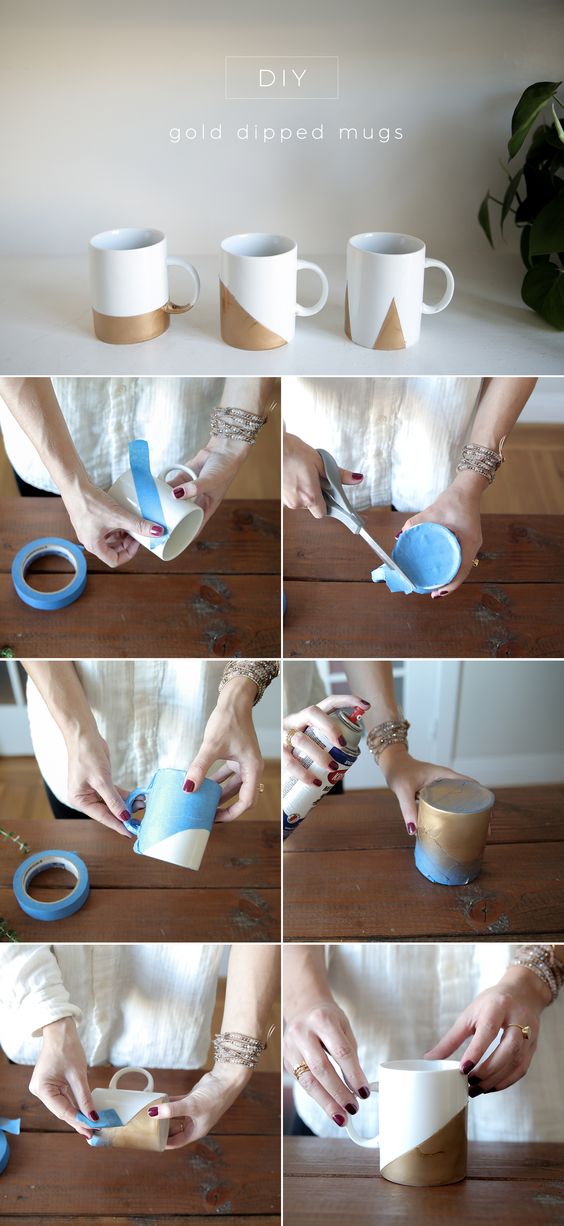 DIY

gold dipped mugs